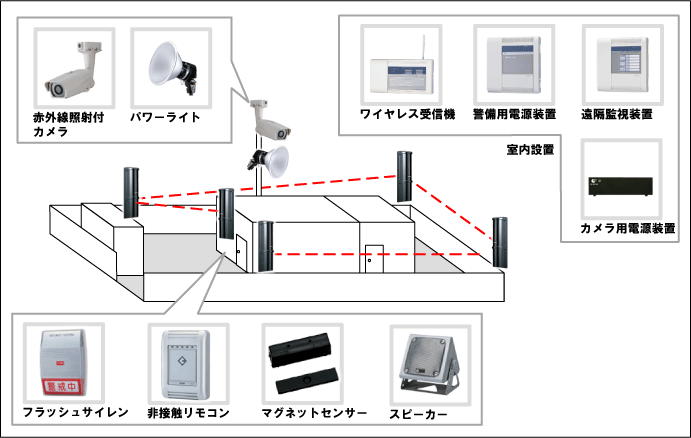 赤外線照射付カメラ

パワーライト

ワイヤレス受信機

警備用電源装置

遠隔監視装置

室内設置

カメラ用電源装置

警戒中

フラッシュサイレン

非接触リモコン

マグネットセンサー

スピーカー